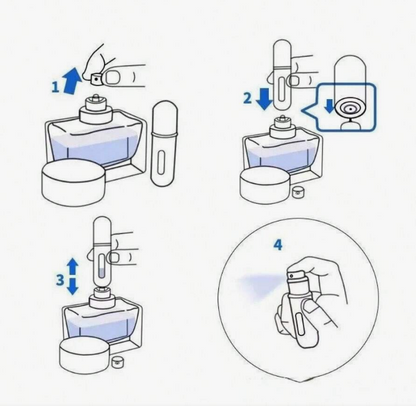 1

2

3

4