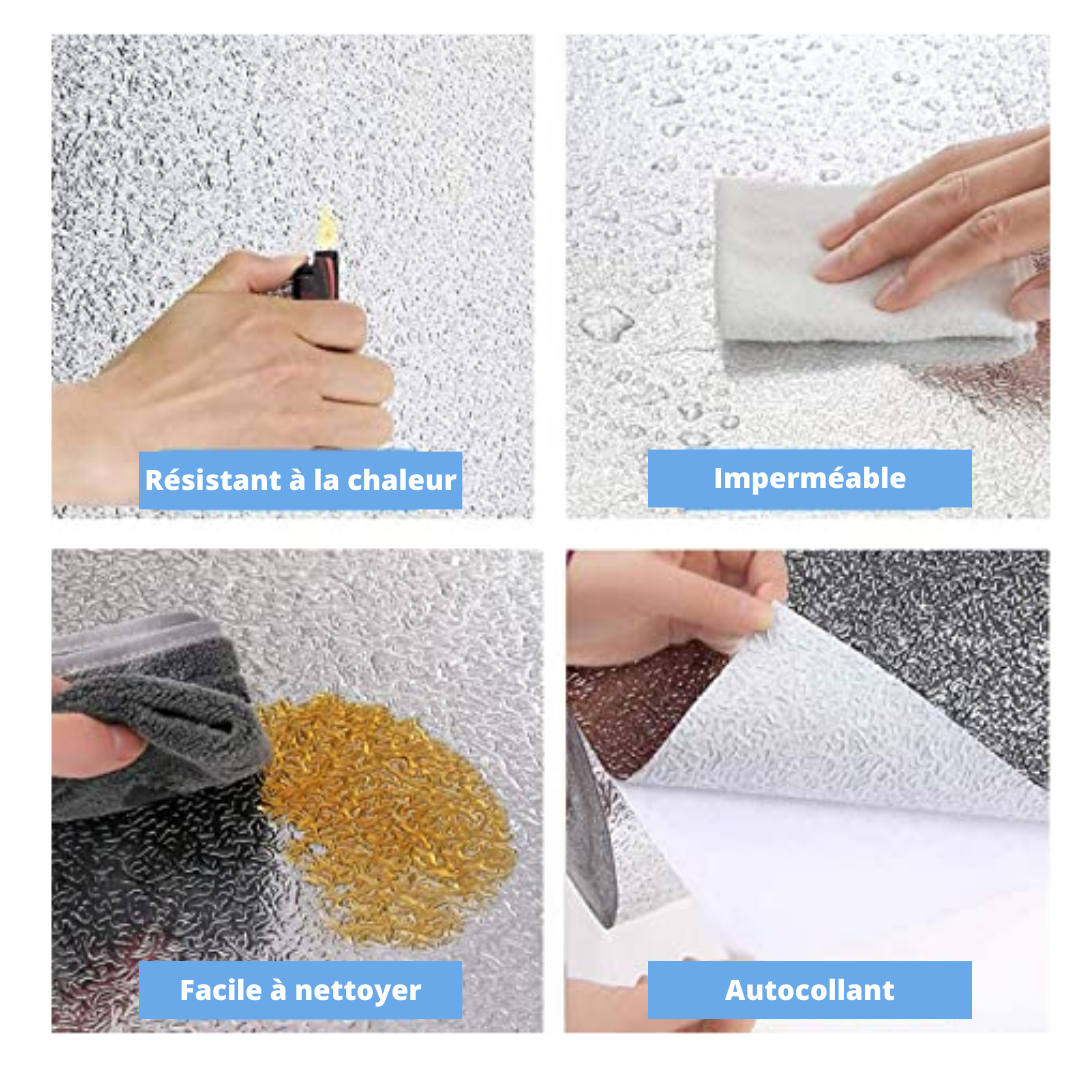 Résistant à la chaleur

Imperméable

Facile à nettoyer

Autocollant