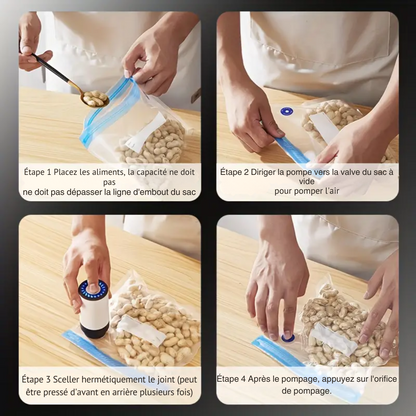 Étape 1 Placez les aliments, la capacité ne doit pas
ne doit pas dépasser la ligne d'embout du sac

Étape 2 Diriger la pompe vers la valve du sac à vide
pour pomper l'air

Étape 3 Sceller hermétiquement le joint (peut être pressé d'avant en arrière plusieurs fois)

Étape 4 Après le pompage, appuyez sur l'orifice de pompage.