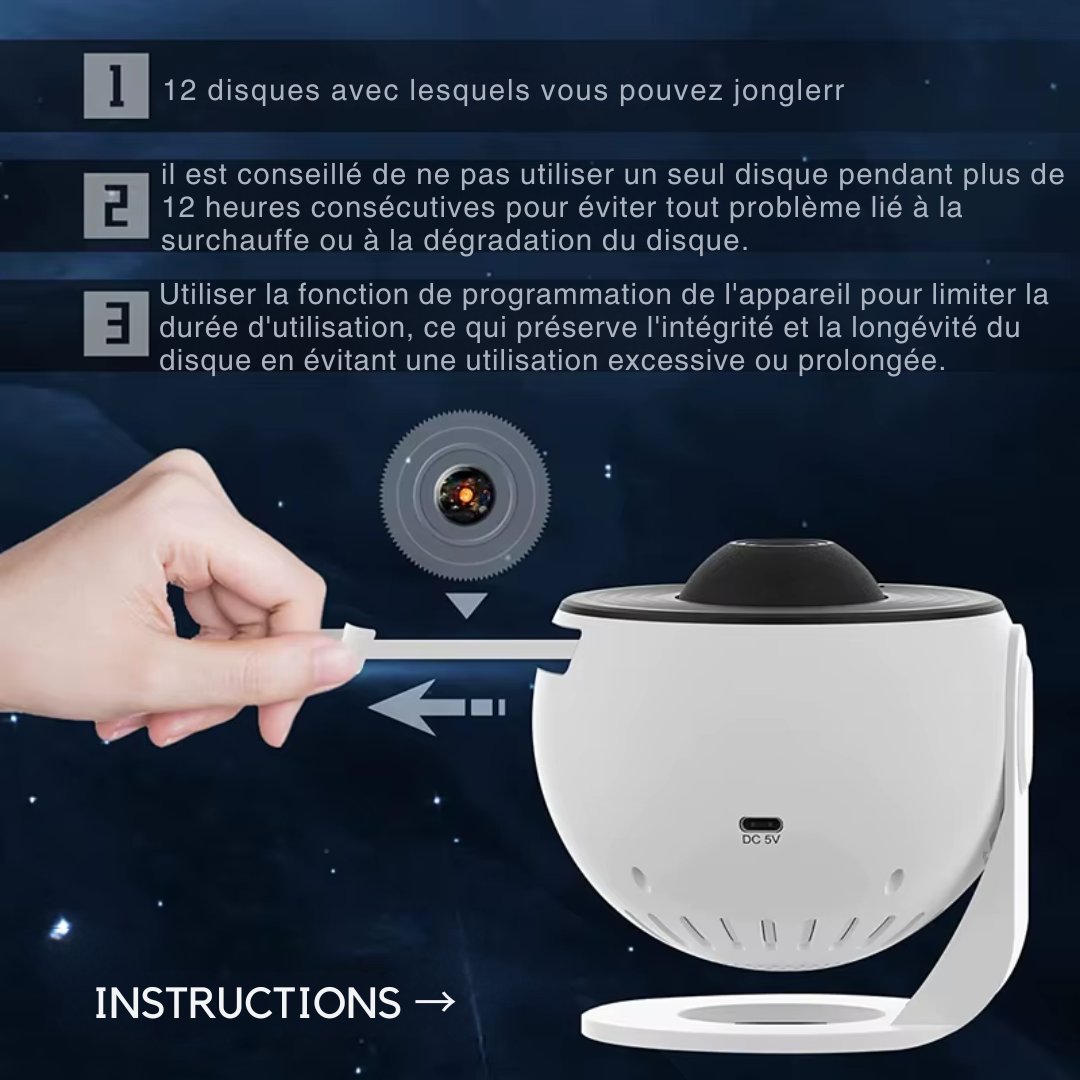 1 12 disques avec lesquels vous pouvez jonglerr

2 il est conseillé de ne pas utiliser un seul disque pendant plus de 12 heures consécutives pour éviter tout problème lié à la surchauffe ou à la dégradation du disque.

3 Utiliser la fonction de programmation de l'appareil pour limiter la durée d'utilisation, ce qui préserve l'intégrité et la longévité du disque en évitant une utilisation excessive ou prolongée.

DC 5V

INSTRUCTIONS →